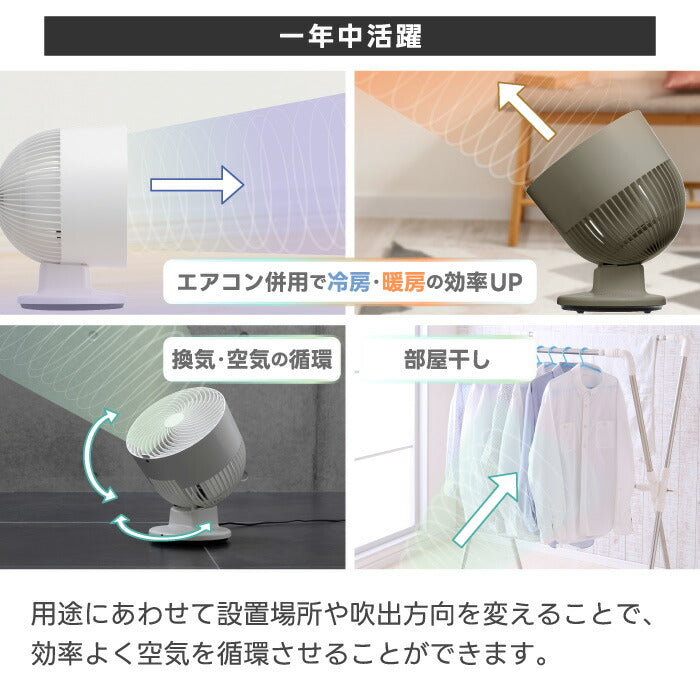 一年中活躍

エアコン併用で冷房・暖房の効率UP

換気・空気の循環

部屋干し

用途にあわせて設置場所や吹出方向を変えることで、効率よく空気を循環させることができます。