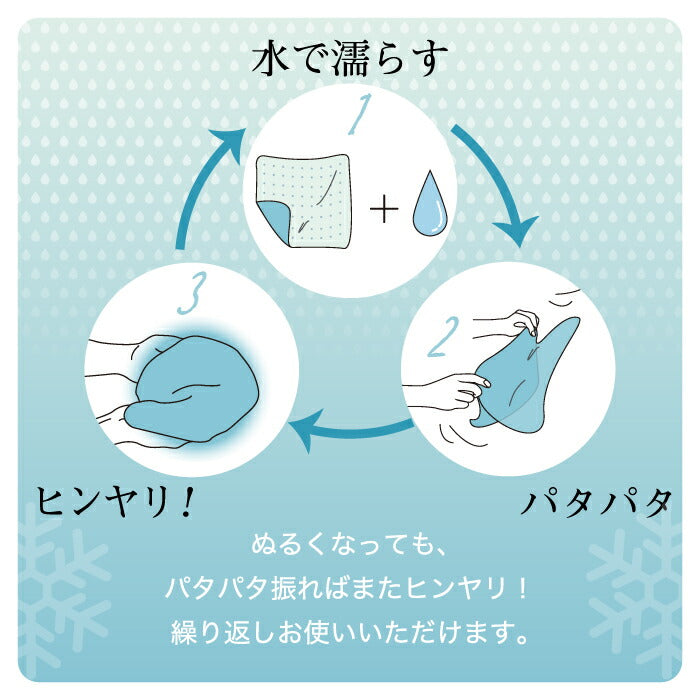 水で濡らす

1

+

2

パタパタ

3

ヒンヤリ！

ぬるくなっても、
パタパタ振ればまたヒンヤリ！
繰り返しお使いいただけます。