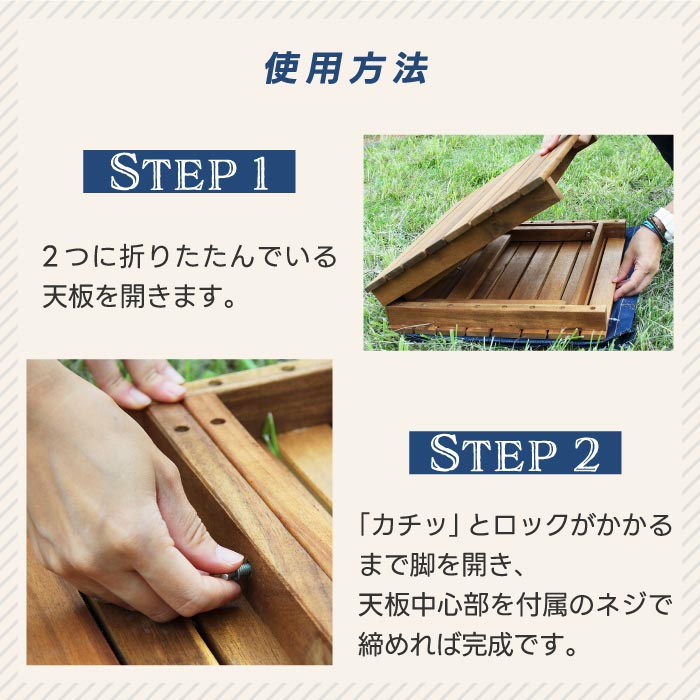 使用方法

STEP 1

2つに折りたたんでいる天板を開きます。

STEP 2

「カチッ」とロックがかかるまで脚を開き、天板中心部を付属のネジで締めれば完成です。