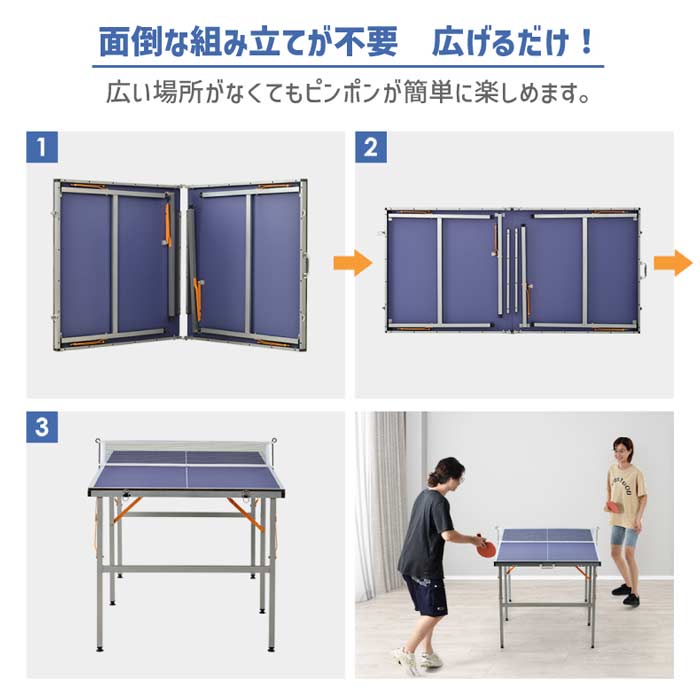 面倒な組み立てが不要　広げるだけ！

広い場所がなくてもピンポンが簡単に楽しめます。

1

2

3