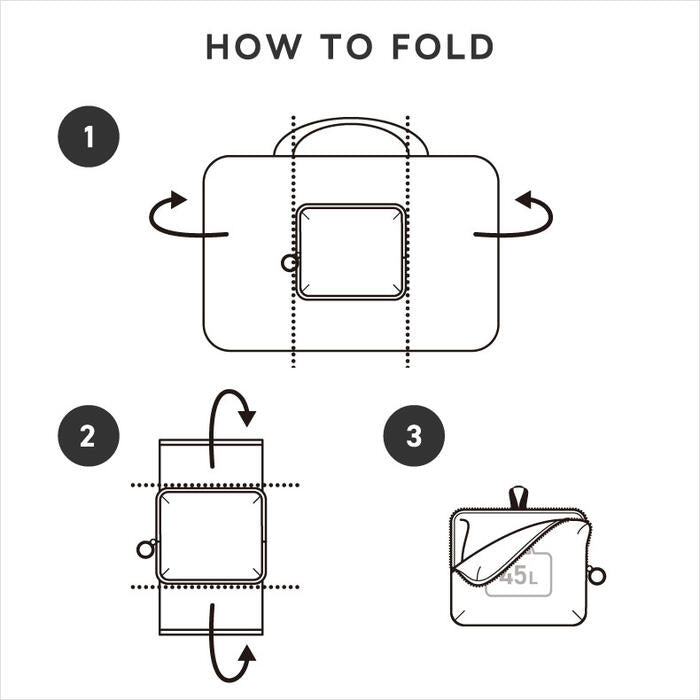 HOW TO FOLD

1

2

3

45L