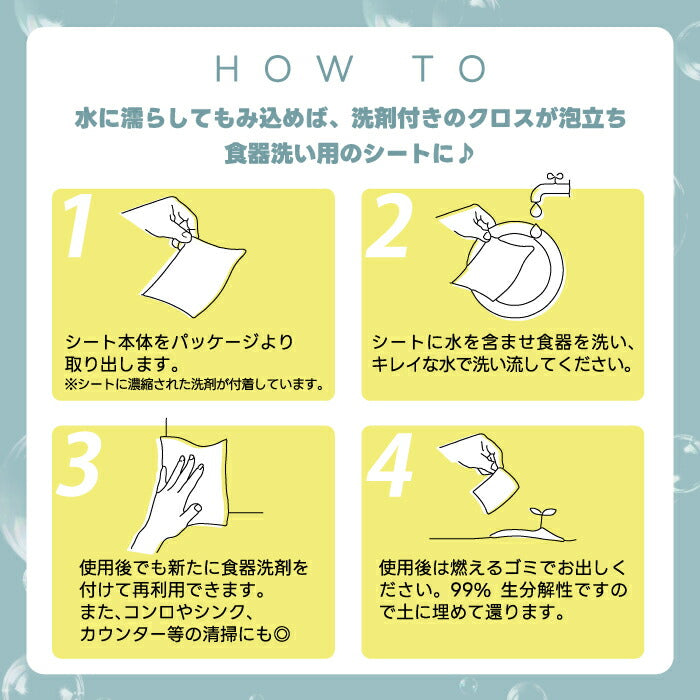 HOW TO

水に濡らしてもみ込めば、洗剤付きのクロスが泡立ち食器洗い用のシートに♪

1

シート本体をパッケージより取り出します。
※シートに濃縮された洗剤が付着しています。

2

シートに水を含ませ食器を洗い、キレイな水で洗い流してください。

3

使用後でも新たに食器洗剤を付けて再利用できます。
また、コンロやシンク、カウンター等の清掃にも◎

4

使用後は燃えるゴミでお出しください。99% 生分解性ですので土に埋めて還ります。