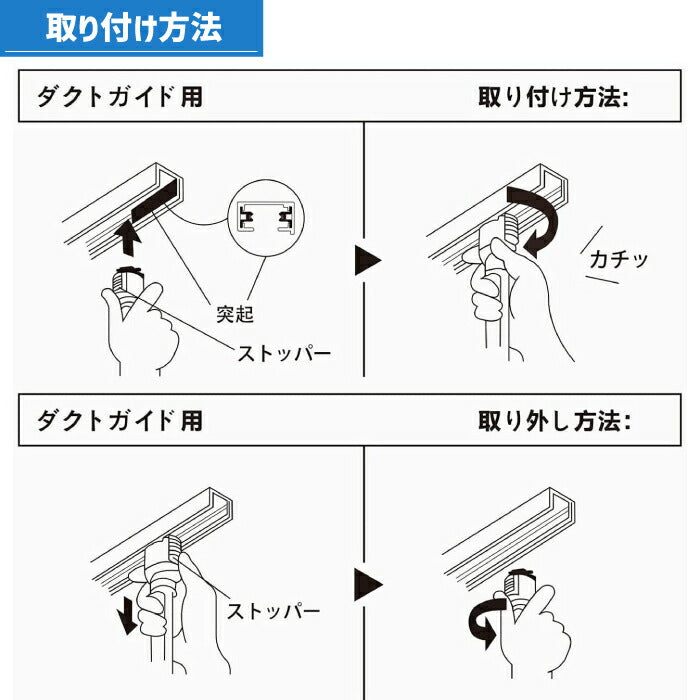 取り付け方法

ダクトガイド用

取り付け方法:

突起

ストッパー

カチッ

ダクトガイド用

取り外し方法:

ストッパー