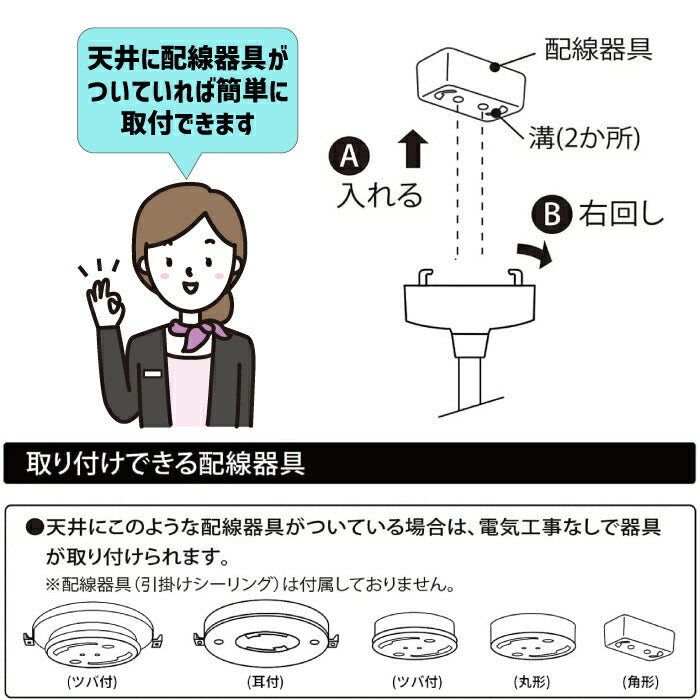 天井に配線器具がついていれば簡単に取付できます

配線器具

溝(2か所)

A

入れる

B 右回し

取り付けできる配線器具

●天井にこのような配線器具がついている場合は、電気工事なしで器具が取り付けられます。
※配線器具（引掛けシーリング）は付属しておりません。

(ツバ付)

(耳付)

(ツバ付)

(丸形)

(角形)