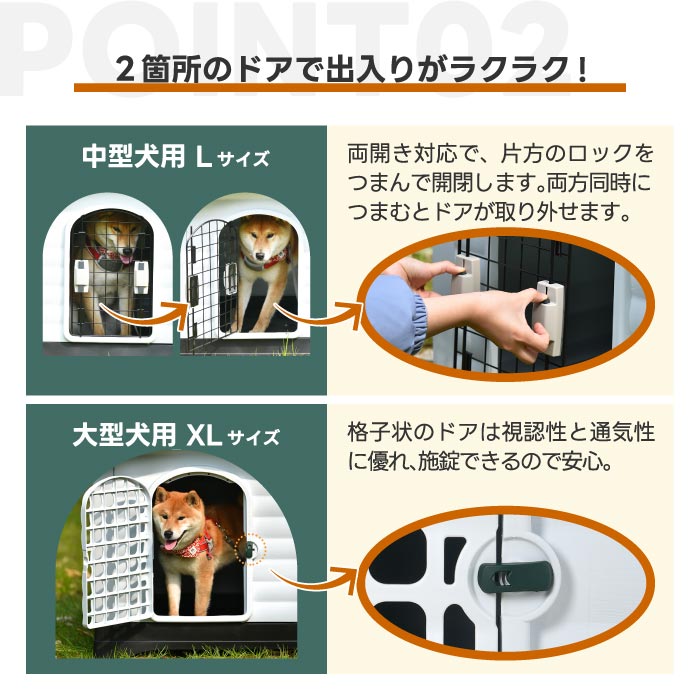 POINT02

2箇所のドアで出入りがラクラク！

中型犬用 Lサイズ

両開き対応で、片方のロックをつまんで開閉します。両方同時につまむとドアが取り外せます。

大型犬用 XLサイズ

格子状のドアは視認性と通気性に優れ、施錠できるので安心。