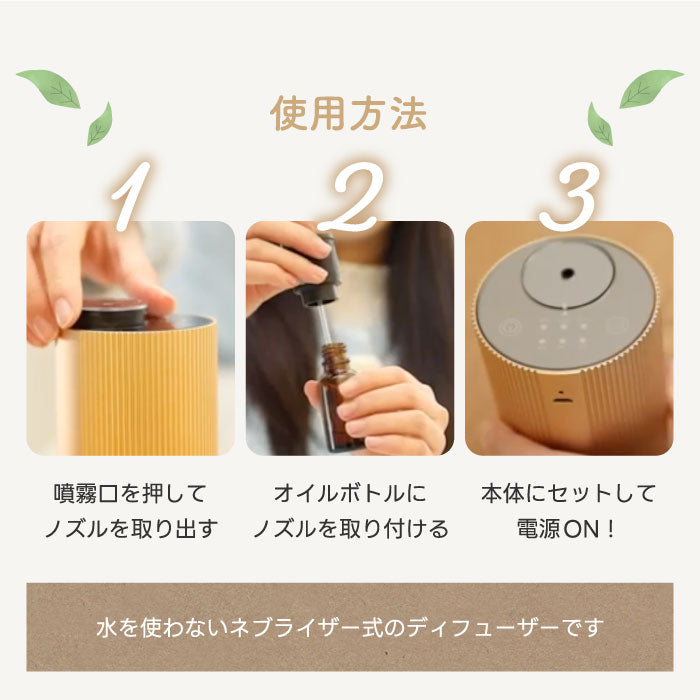 使用方法

1

2

3

噴霧口を押して
ノズルを取り出す

オイルボトルに
ノズルを取り付ける

本体にセットして
電源ON！

水を使わないネブライザー式のディフューザーです