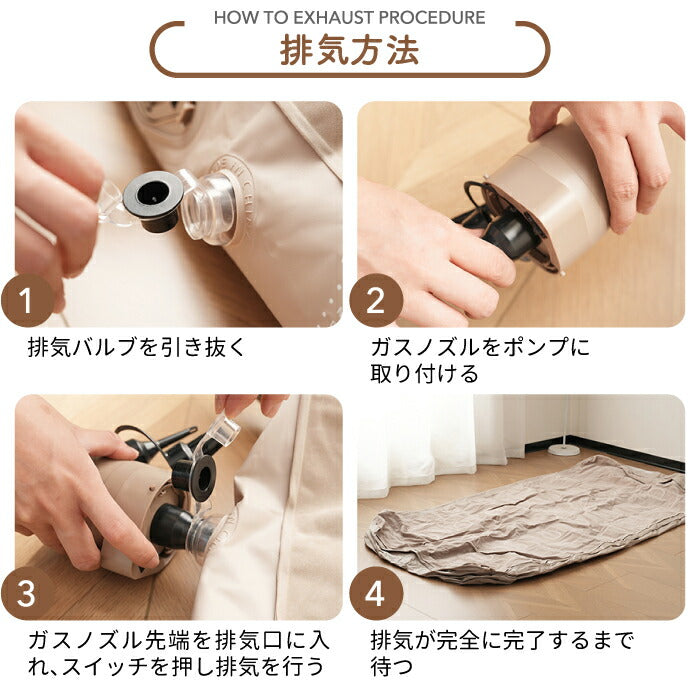 HOW TO EXHAUST PROCEDURE
排気方法

1
排気バルブを引き抜く

2
ガスノズルをポンプに取り付ける

3
ガスノズル先端を排気口に入れ、スイッチを押し排気を行う

4
排気が完全に完了するまで待つ