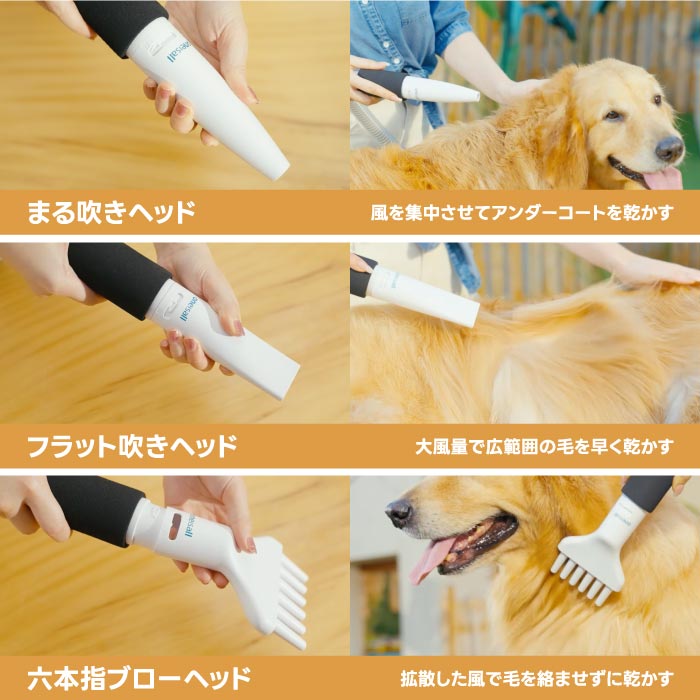 oneisall

まる吹きヘッド

風を集中させてアンダーコートを乾かす

oneisall

フラット吹きヘッド

大風量で広範囲の毛を早く乾かす

oneisall

六本指ブローヘッド

拡散した風で毛を絡ませずに乾かす