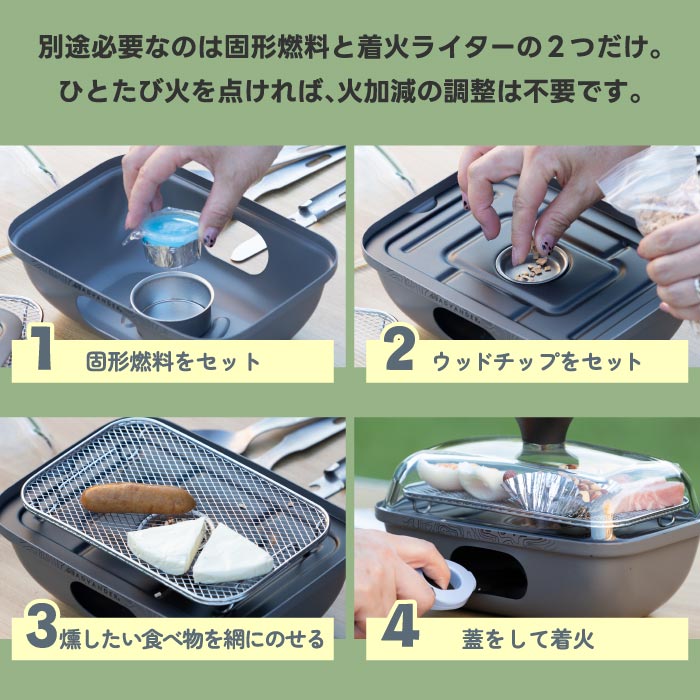 別途必要なのは固形燃料と着火ライターの２つだけ。
ひとたび火を点ければ､火加減の調整は不要です。

1 固形燃料をセット

2 ウッドチップをセット

3 燻したい食べ物を網にのせる

4 蓋をして着火